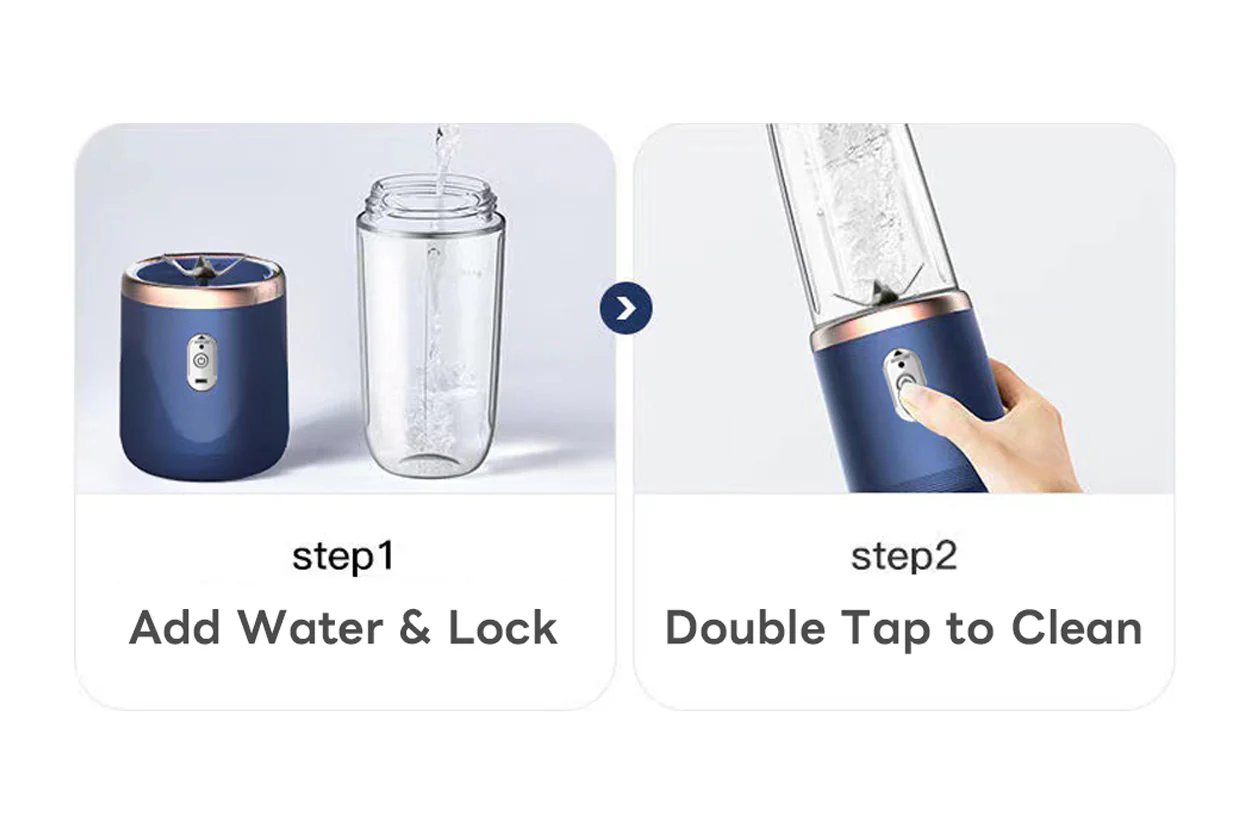 step1
Add Water & Lock

step2
Double Tap to Clean