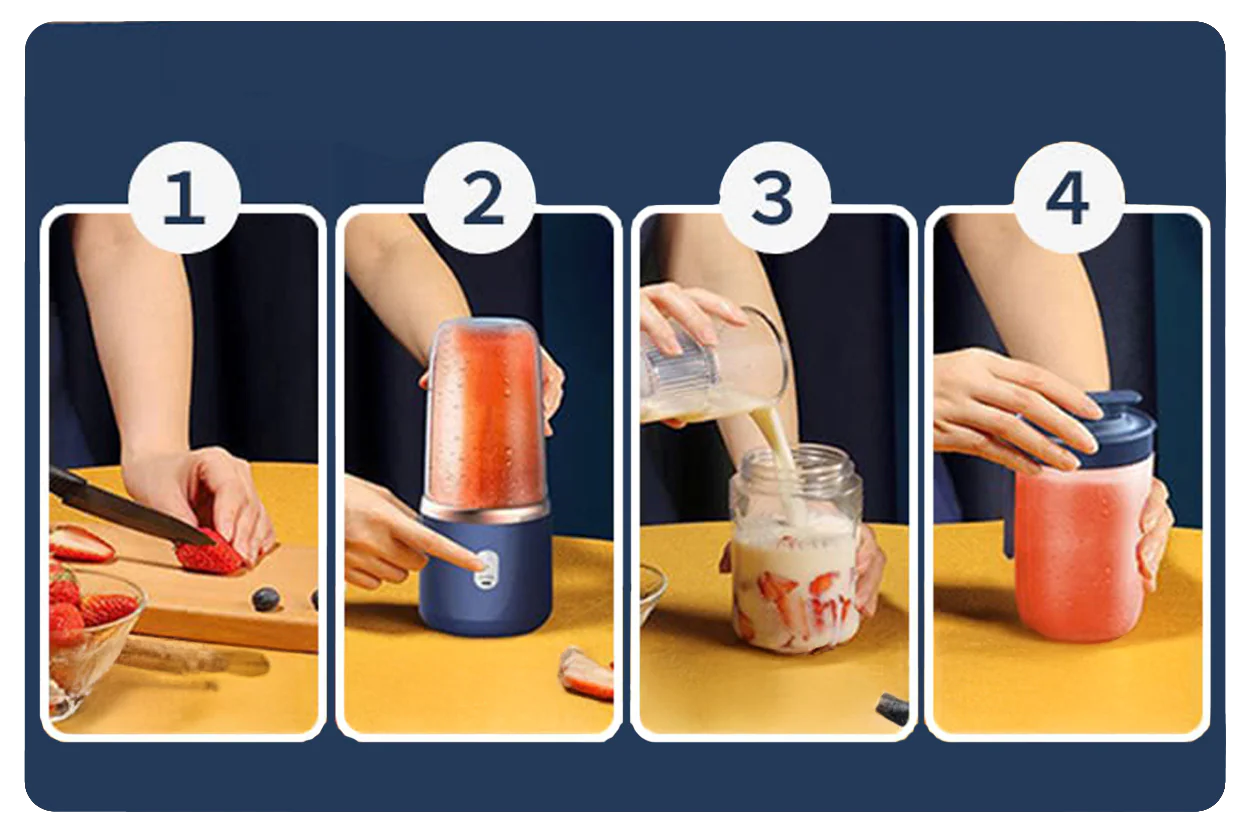 1

2

3

4